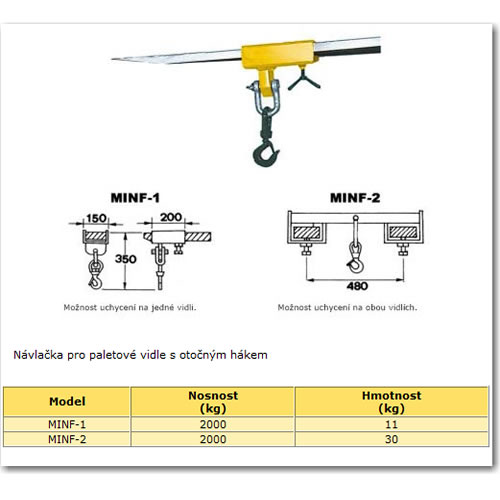 MINF-1

150

200

350

Možnost uchycení na jedné vidli.

MINF-2

480

Možnost uchycení na obou vidlích.

Návlačka pro paletové vidle s otočným hákem

| Model | Nosnost (kg) | Hmotnost (kg) |
|---|---|---|
| MINF-1 | 2000 | 11 |
| MINF-2 | 2000 | 30 |